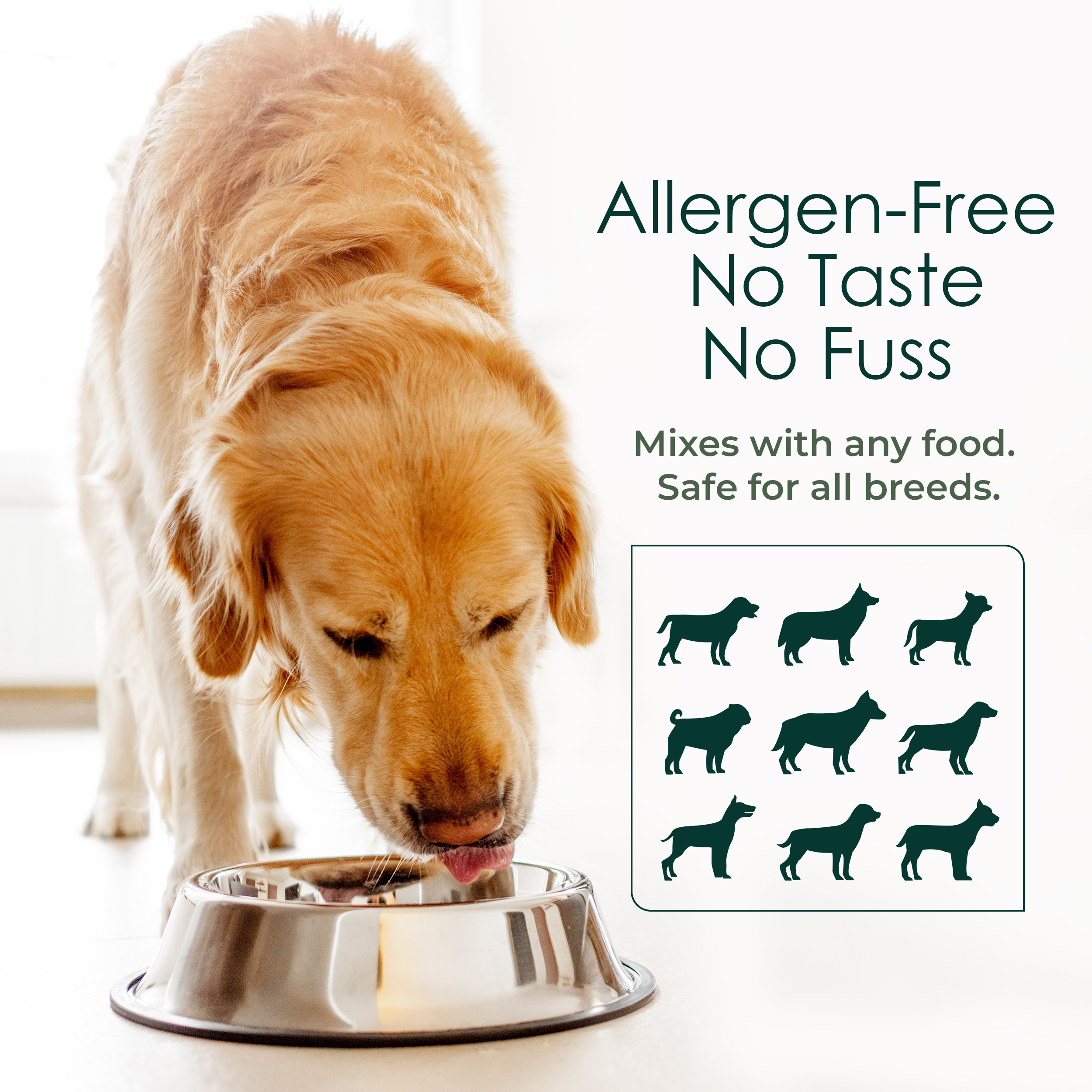 Allergen-Free
No Taste
No Fuss

Mixes with any food.
Safe for all breeds.