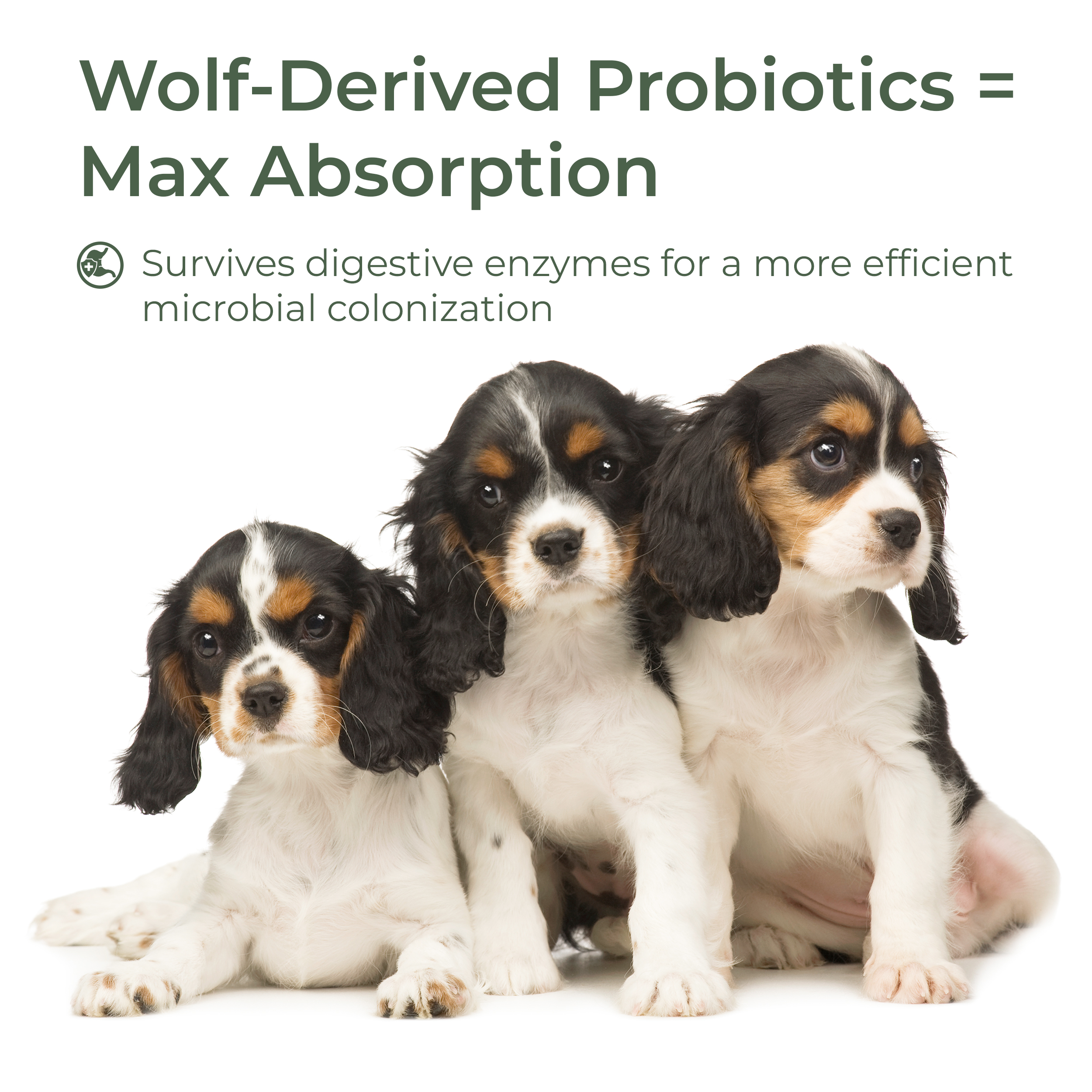 Wolf-Derived Probiotics = Max Absorption

Survives digestive enzymes for a more efficient microbial colonization